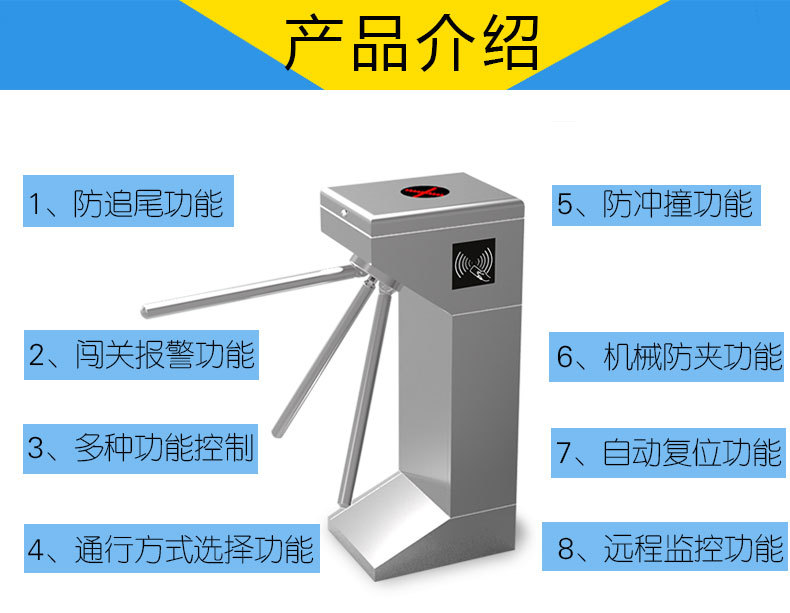 产品介绍

1、防追尾功能

2、闯关报警功能

3、多种功能控制

4、通行方式选择功能

5、防冲撞功能

6、机械防夹功能

7、自动复位功能

8、远程监控功能